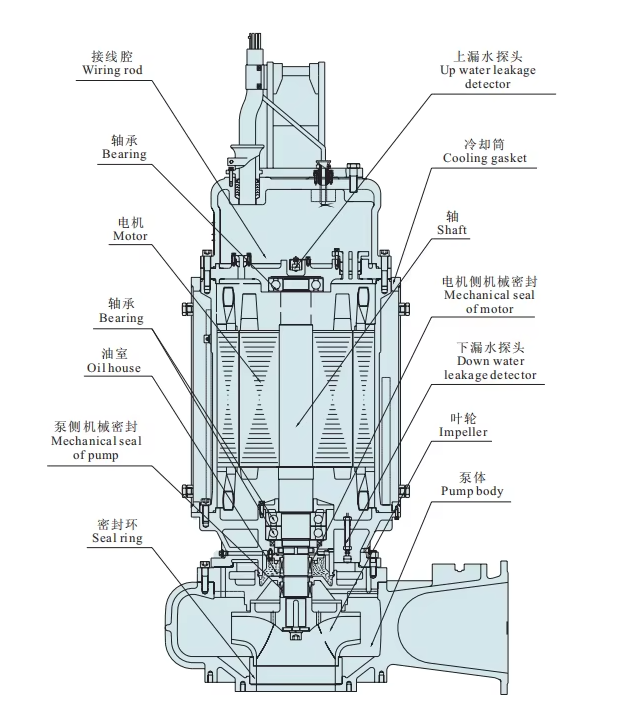 接线腔
Wiring rod

轴承
Bearing

电机
Motor

轴承
Bearing

油室
Oil house

泵侧机械密封
Mechanical seal of pump

密封环
Seal ring

上漏水探头
Up water leakage detector

冷却筒
Cooling gasket

轴
Shaft

电机侧机械密封
Mechanical seal of motor

下漏水探头
Down water leakage detector

叶轮
Impeller

泵体
Pump body